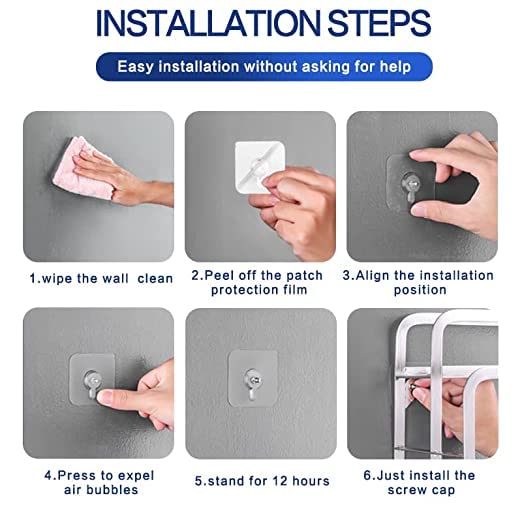 INSTALLATION STEPS

Easy installation without asking for help

1.wipe the wall clean

2.Peel off the patch protection film

3.Align the installation position

4.Press to expel air bubbles

5.stand for 12 hours

6.Just install the screw cap