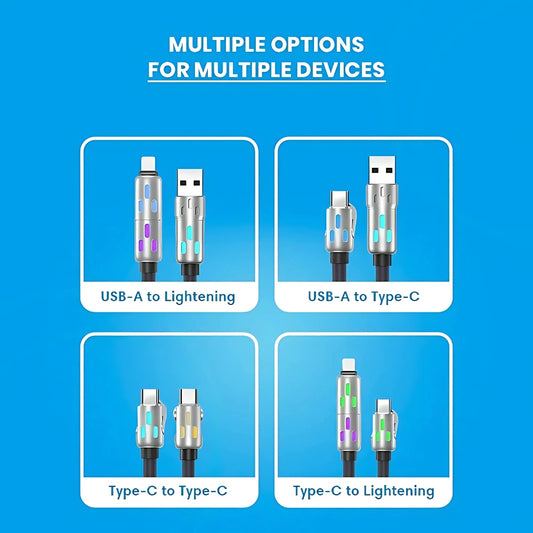 MULTIPLE OPTIONS
FOR MULTIPLE DEVICES

USB-A to Lightening

USB-A to Type-C

Type-C to Type-C

Type-C to Lightening